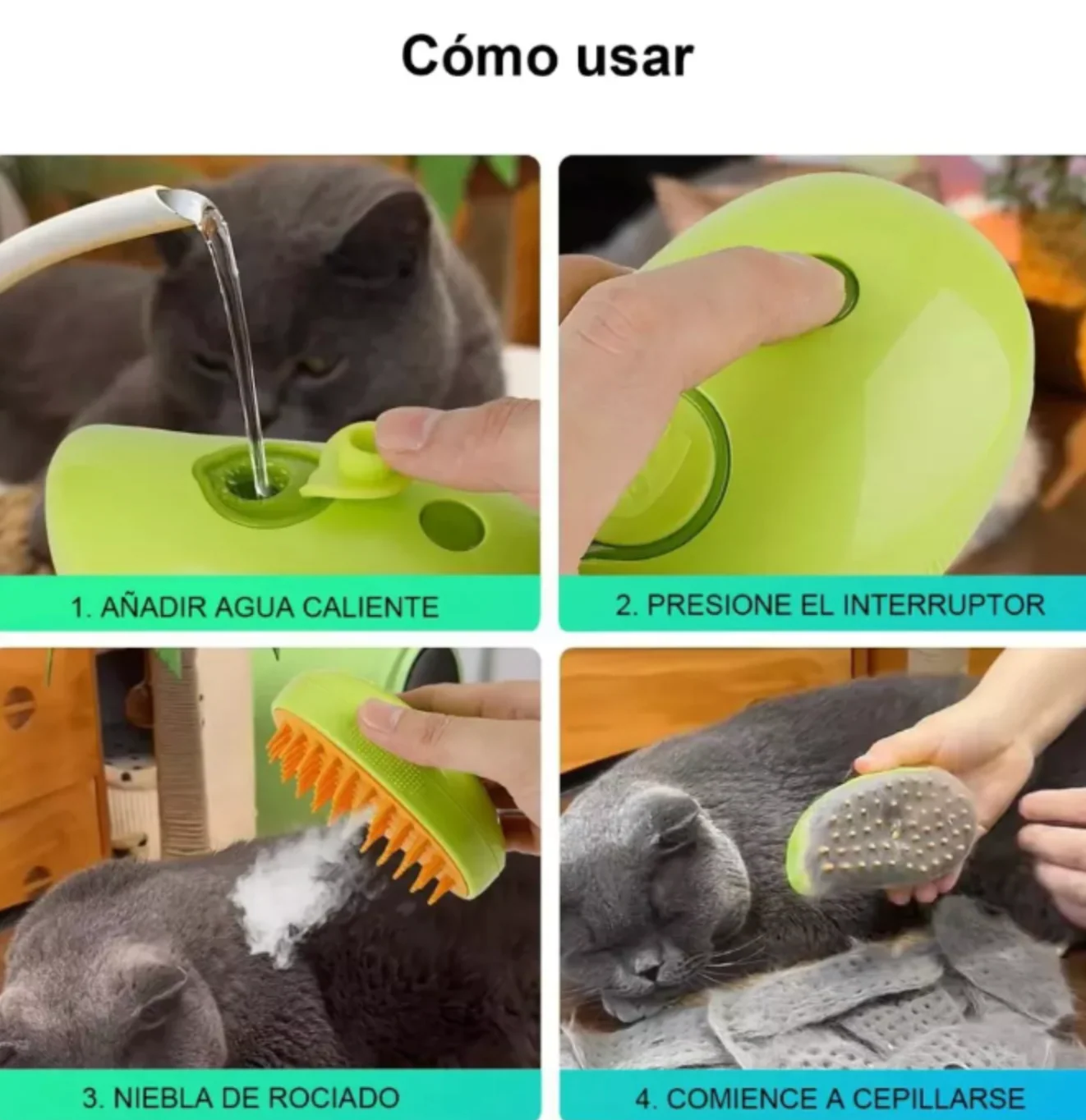 Cómo usar

1. AÑADIR AGUA CALIENTE

2. PRESIONE EL INTERRUPTOR

3. NIEBLA DE ROCIADO

4. COMIENCE A CEPILLARSE