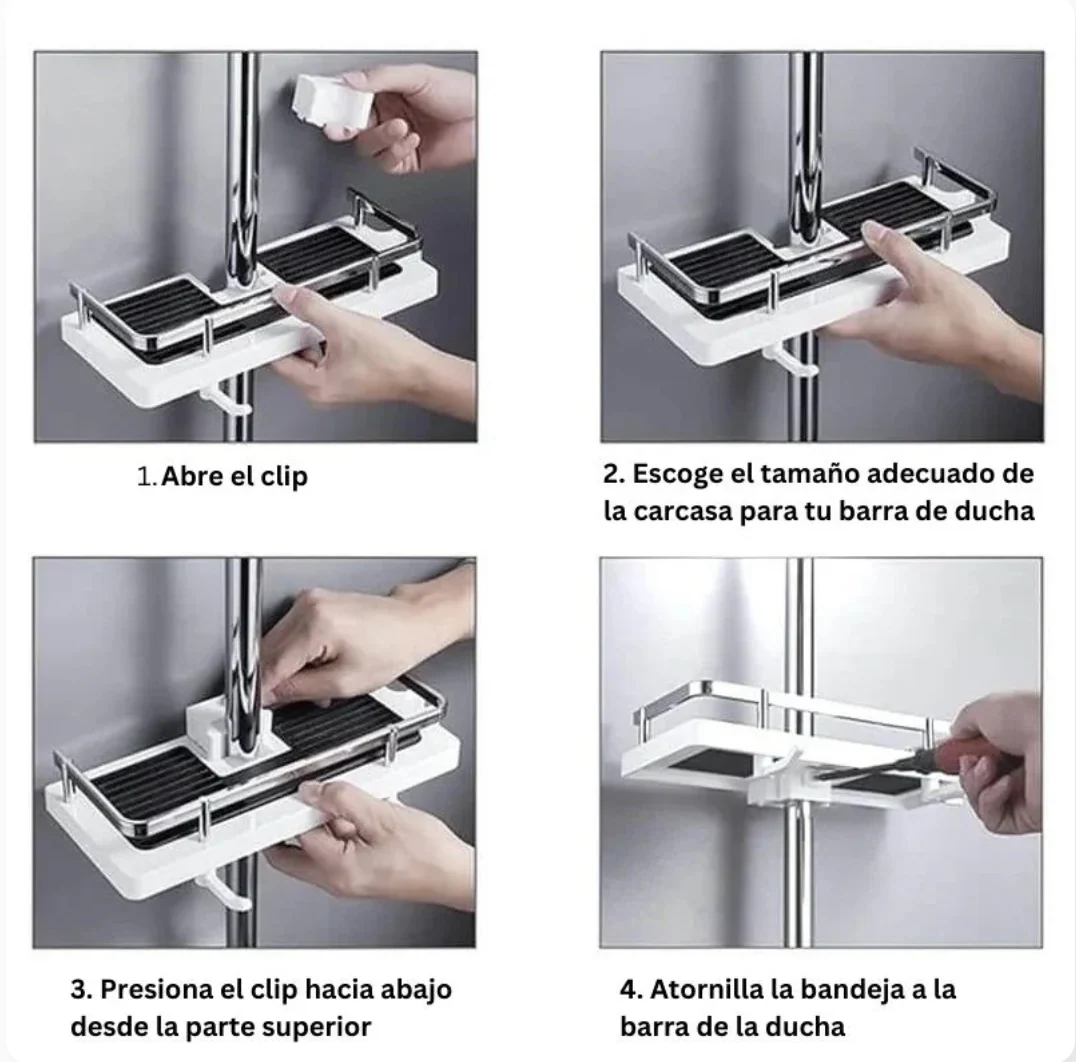 1. Abre el clip

2. Escoge el tamaño adecuado de la carcasa para tu barra de ducha

3. Presiona el clip hacia abajo desde la parte superior

4. Atornilla la bandeja a la barra de la ducha